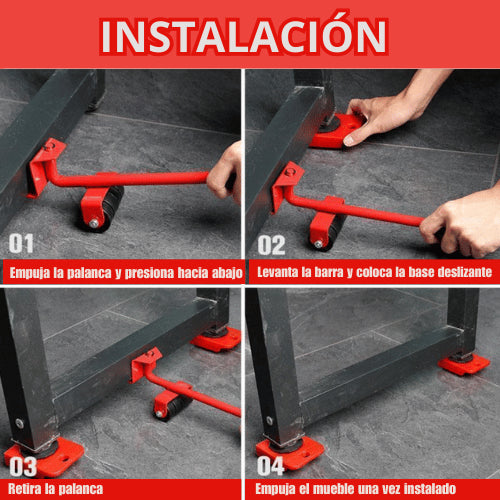 INSTALACIÓN

01

Empuja la palanca y presiona hacia abajo

02

Levanta la barra y coloca la base deslizante

03

Retira la palanca

04

Empuja el mueble una vez instalado