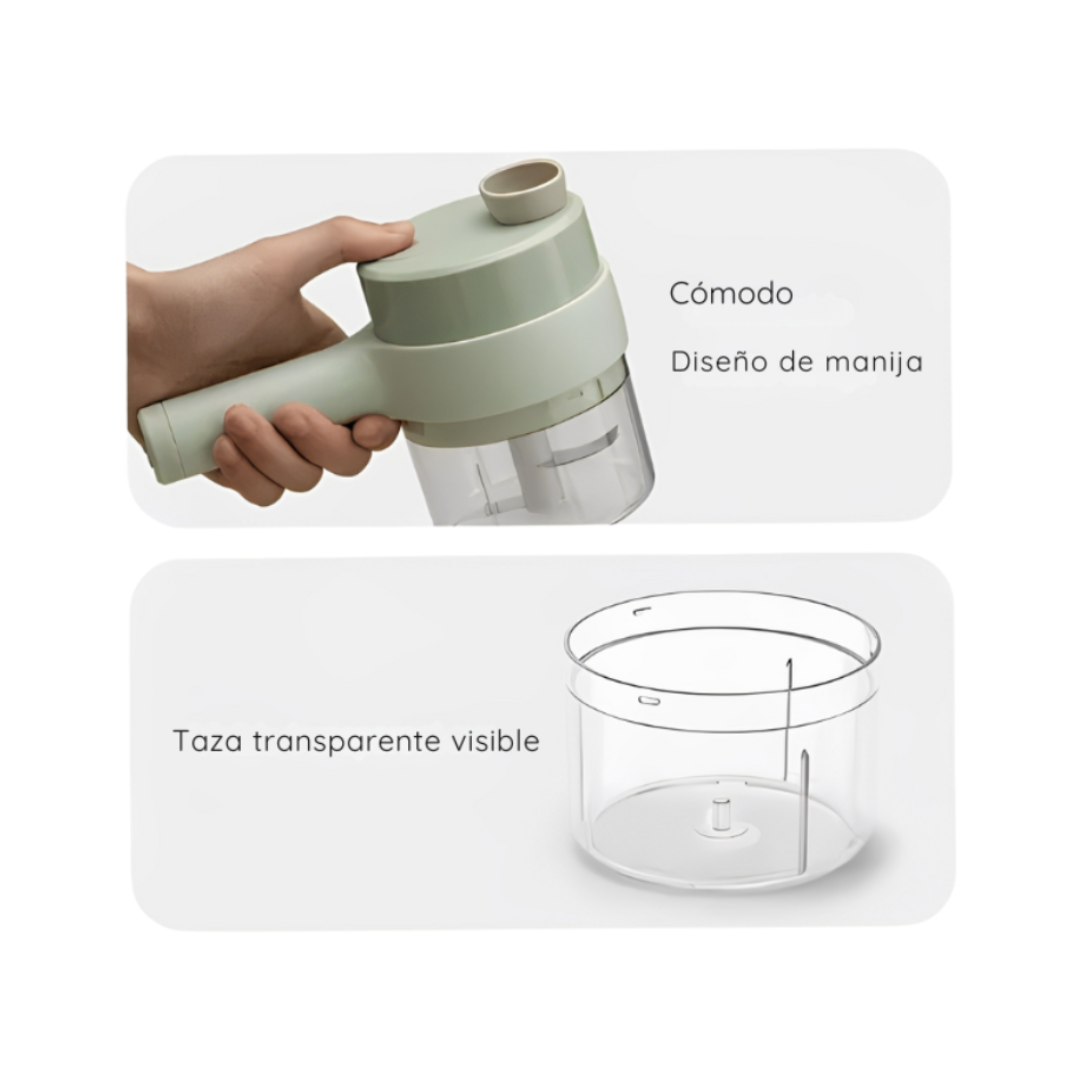 Cómodo

Diseño de manija

Taza transparente visible